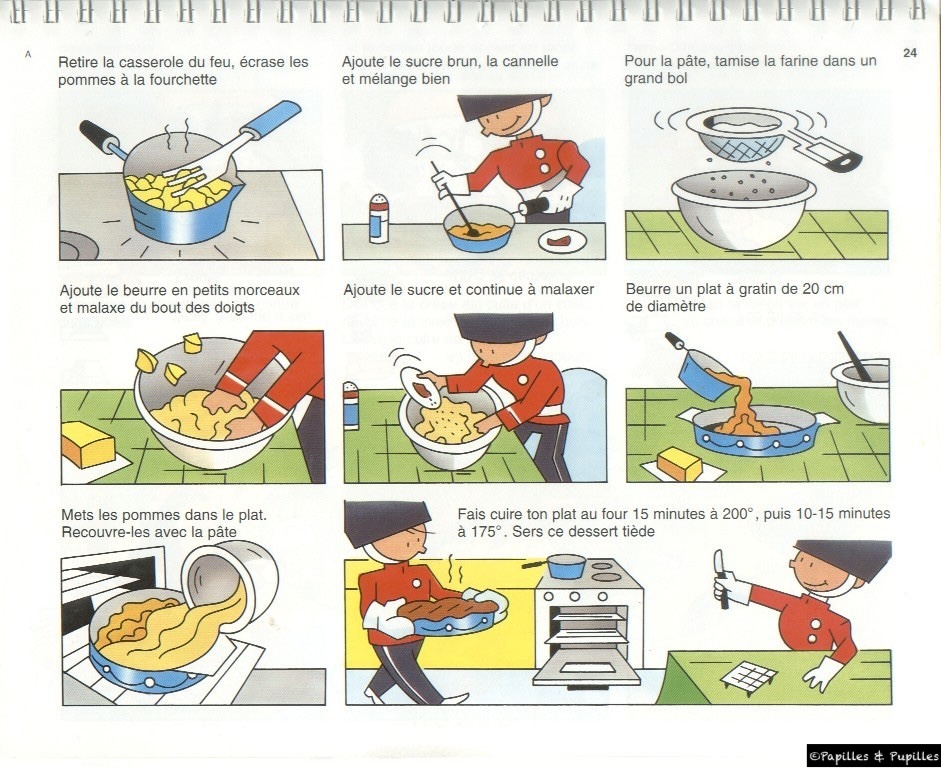 A

24

Retire la casserole du feu, écrase les pommes à la fourchette

Ajoute le sucre brun, la cannelle et mélange bien

Pour la pâte, tamise la farine dans un grand bol

Ajoute le beurre en petits morceaux et malaxe du bout des doigts

Ajoute le sucre et continue à malaxer

Beurre un plat à gratin de 20 cm de diamètre

Mets les pommes dans le plat. Recouvre-les avec la pâte

Fais cuire ton plat au four 15 minutes à 200°, puis 10-15 minutes à 175°. Sers ce dessert tiède

©Papilles & Pupilles